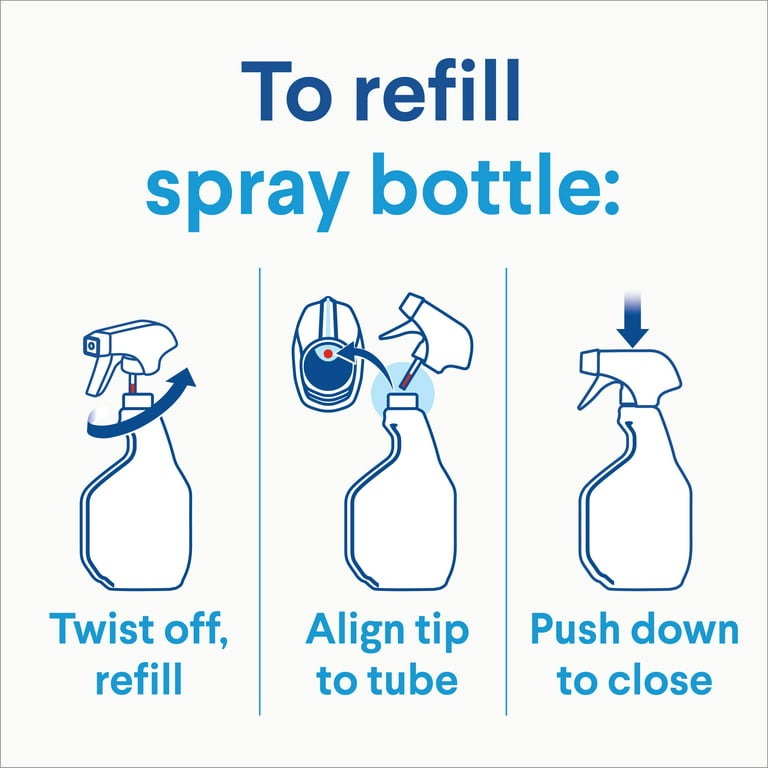 To refill spray bottle:

Twist off, refill

Align tip to tube

Push down to close